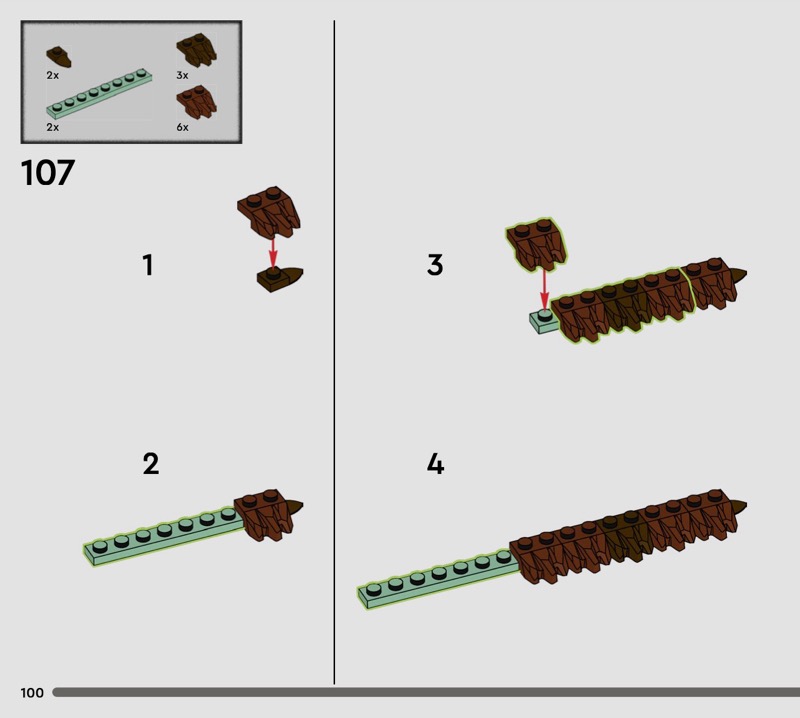 2x
3x
2x
6x

107

1

2

3

4

100