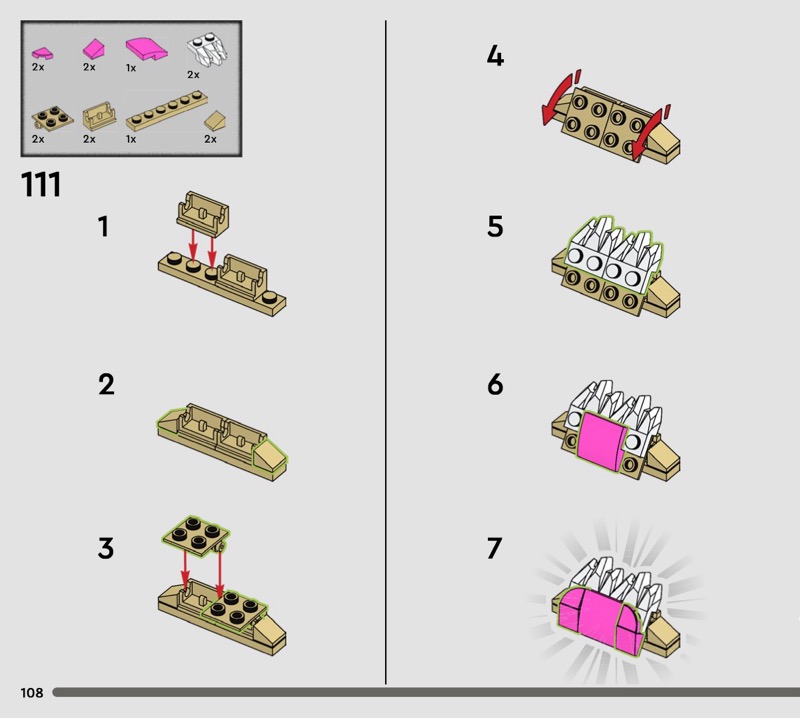 2x 2x 1x 2x
2x 2x 1x 2x

111

1

2

3

4

5

6

7

108