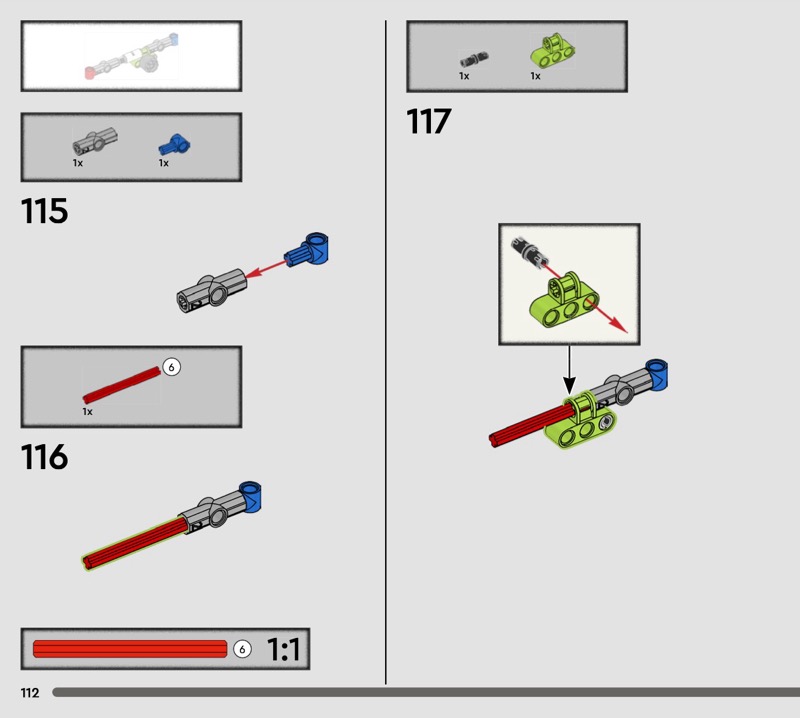 1x
1x

115

6
1x

116

6 1:1

112

1x
1x

117