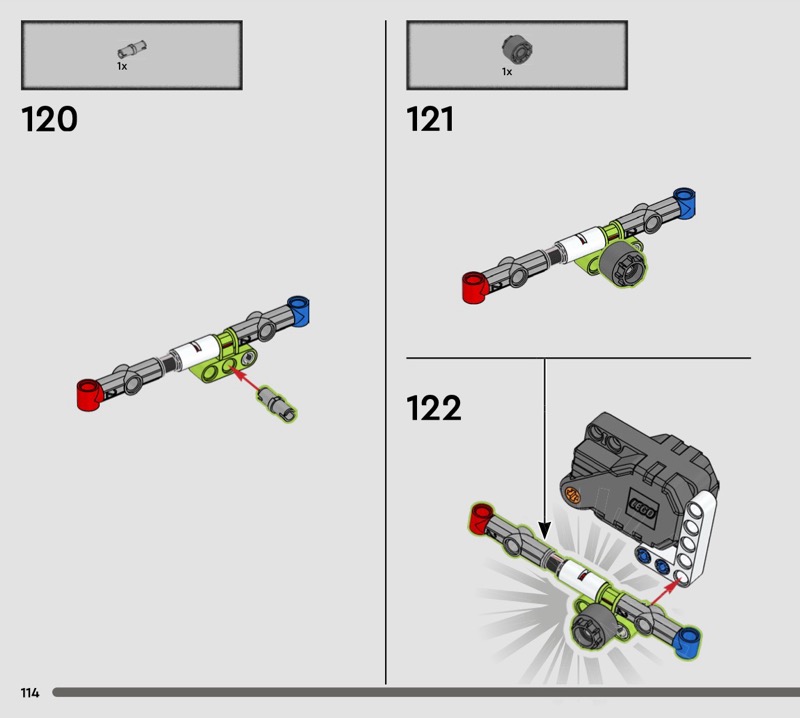 1x

120

1x

121

122

LEGO

114