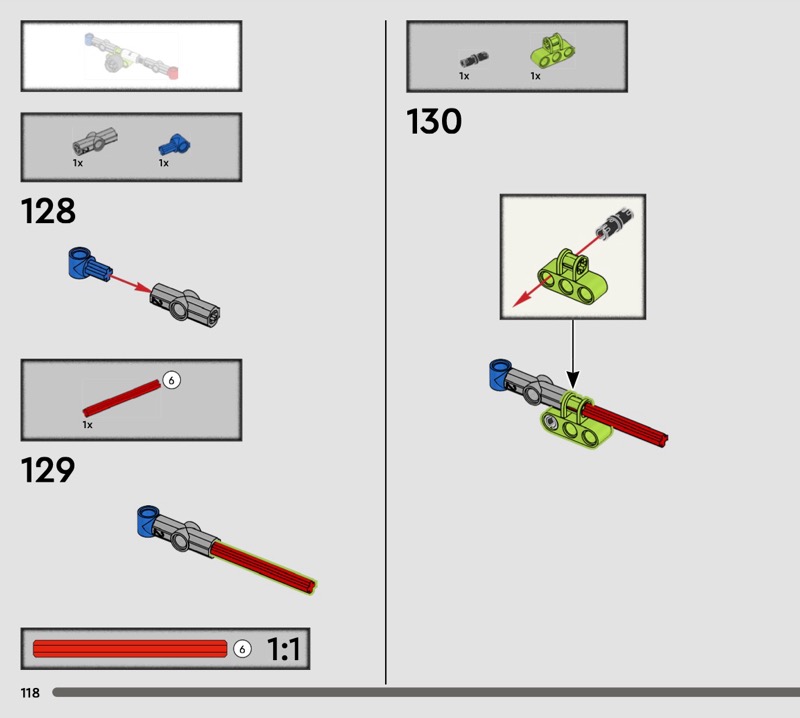 1x 1x

128

6

1x

129

6 1:1

118

1x 1x

130