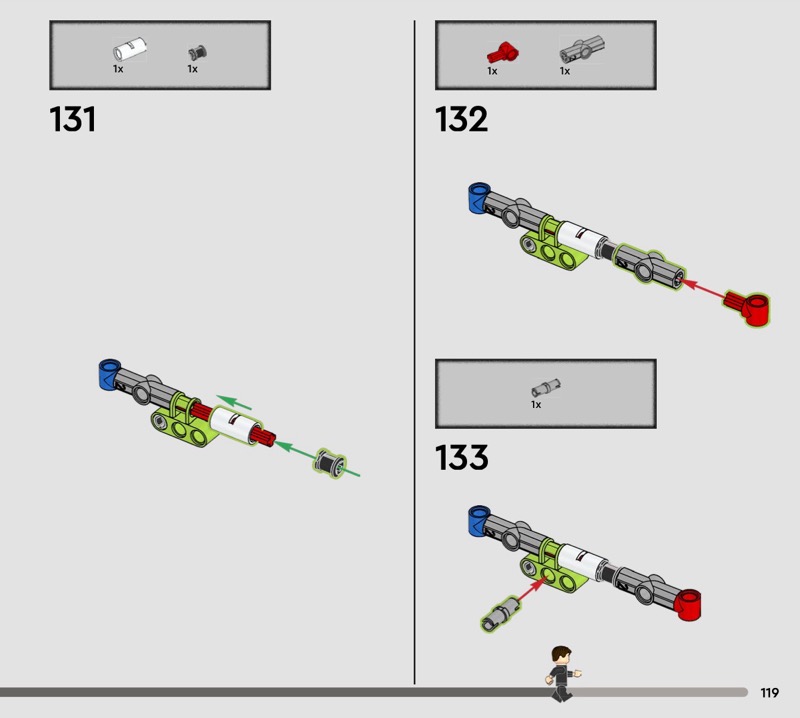 1x 1x

131

1x 1x

132

1x

133

119