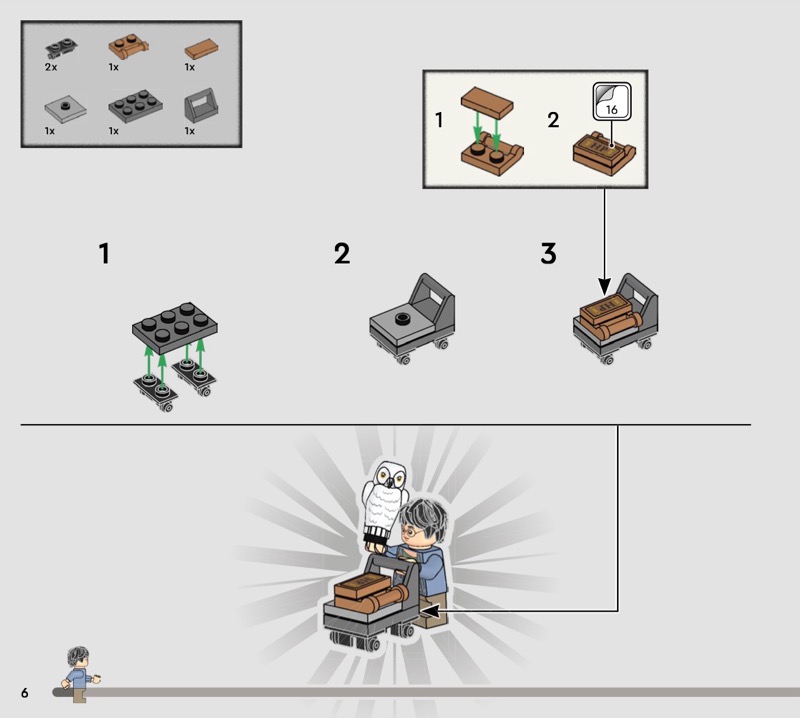 2x
1x
1x
1x
1x
1x

1
2
16

1
2
3

6