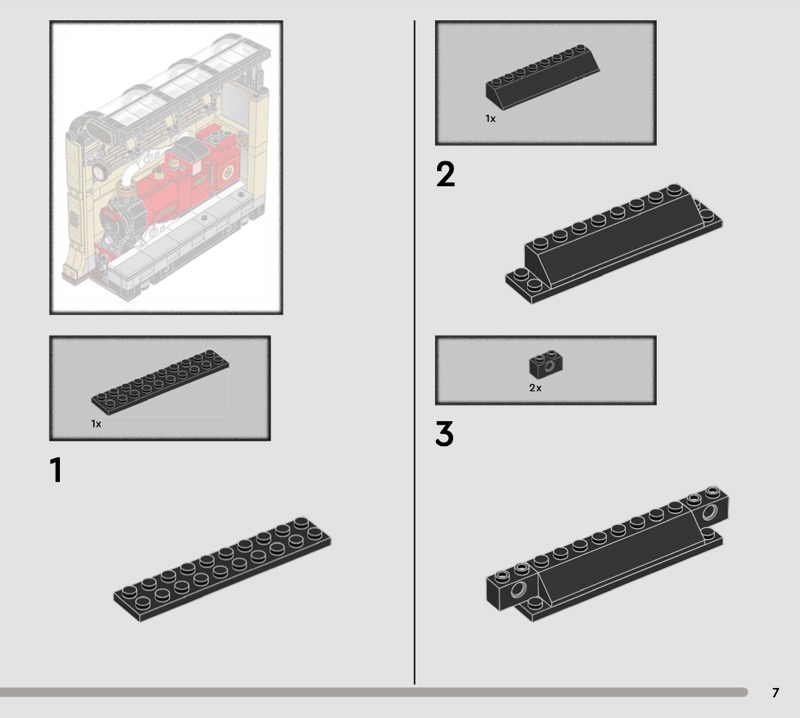 1x

1

1x

2

2x

3

7