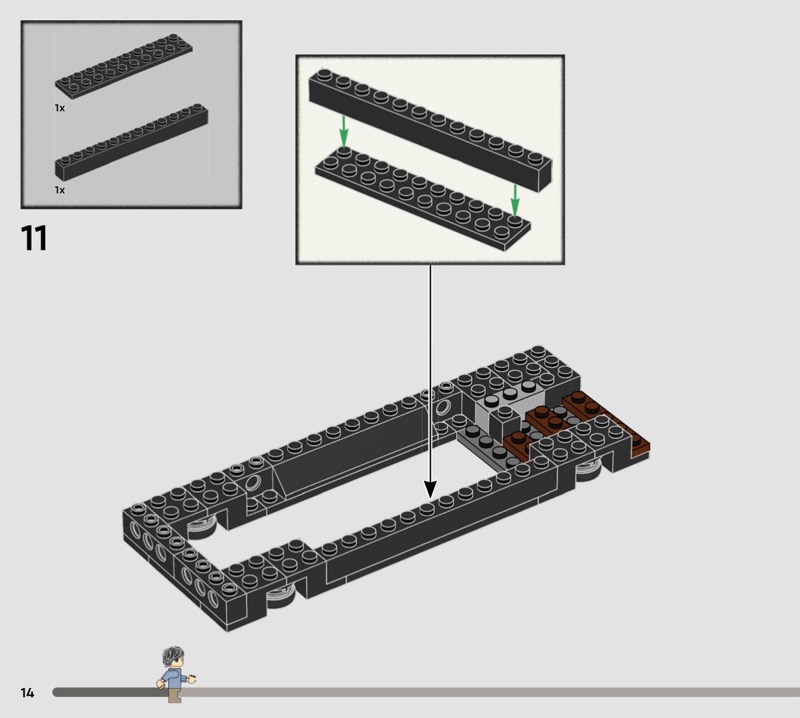 1x

1x

11

14