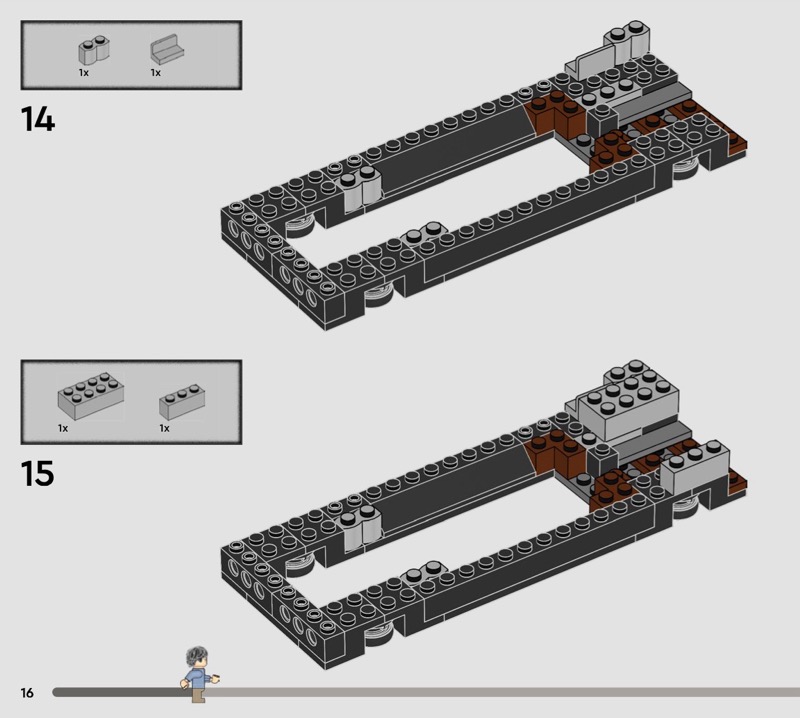 1x 1x

14

1x 1x

15

16