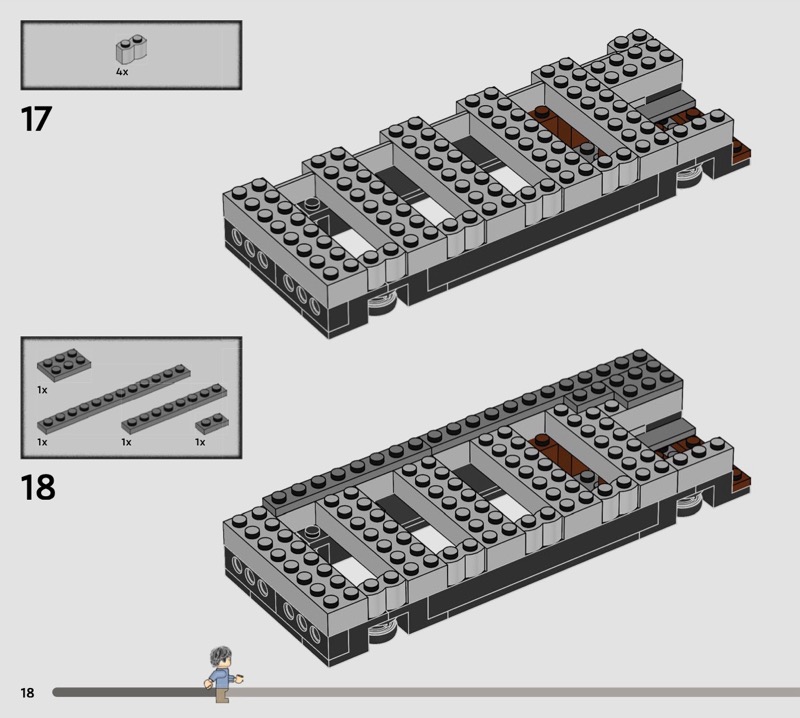 4x

17

1x

1x

1x

1x

18

18