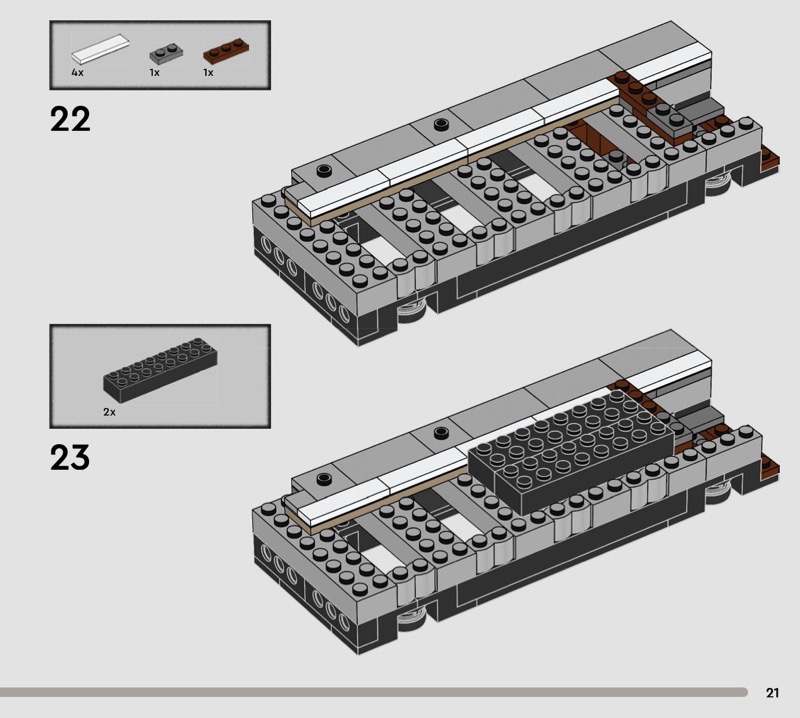 4x 1x 1x

22

2x

23

21