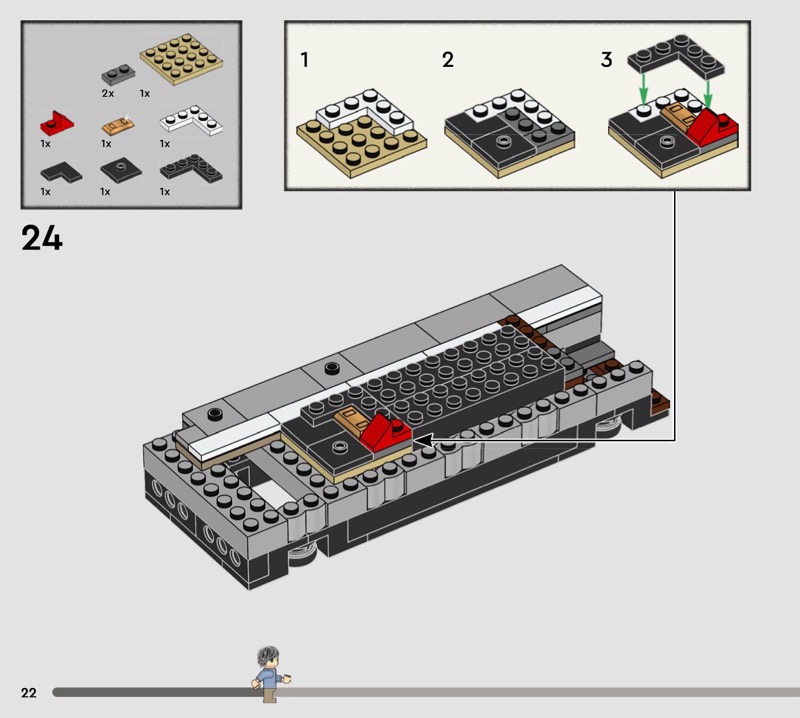 2x
1x
1x
1x
1x
1x
1x
1x

24

1
2
3

22