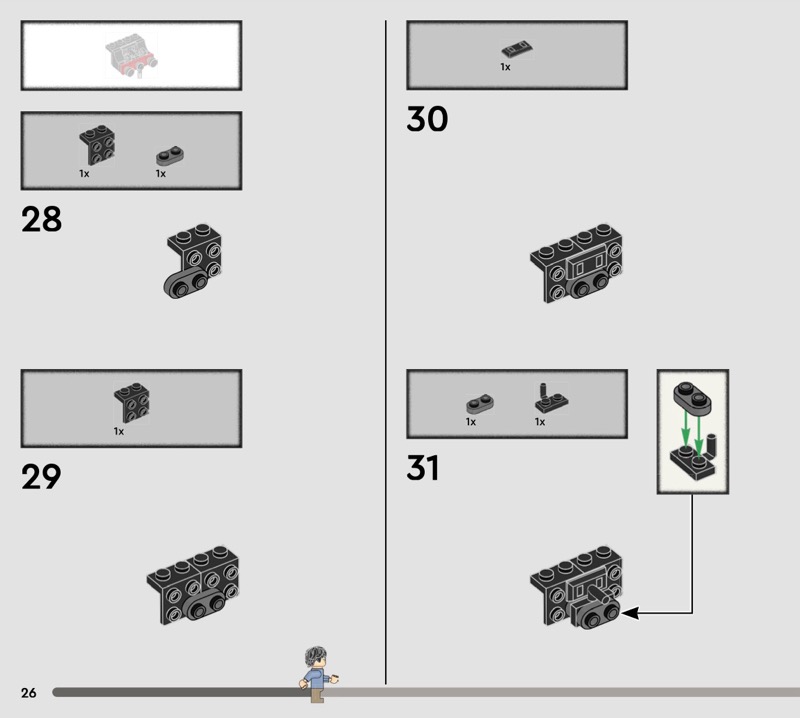 1x 1x

28

1x

29

1x

30

1x 1x

31

26