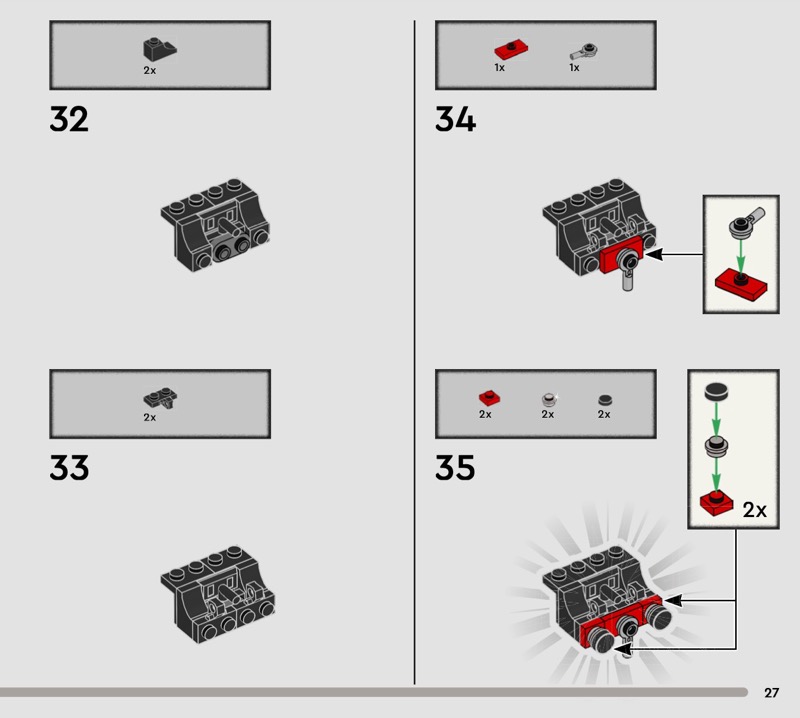 2x

32

2x

33

1x 1x

34

2x 2x 2x

35

2x

27