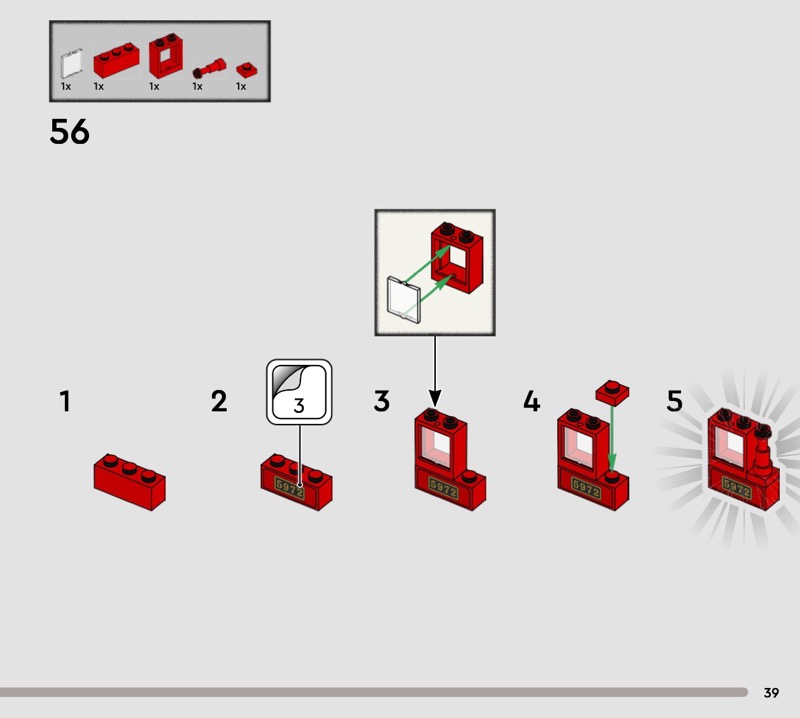 1x 1x 1x 1x 1x

56

1

2

3

5972

3

5972

4

5972

5

5972

39