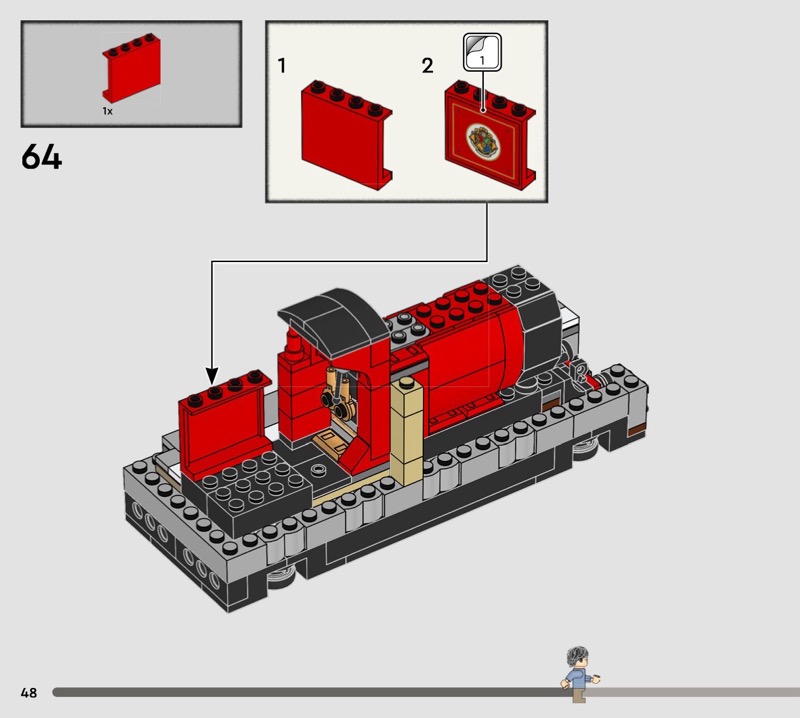 1x

64

1

2

1

48