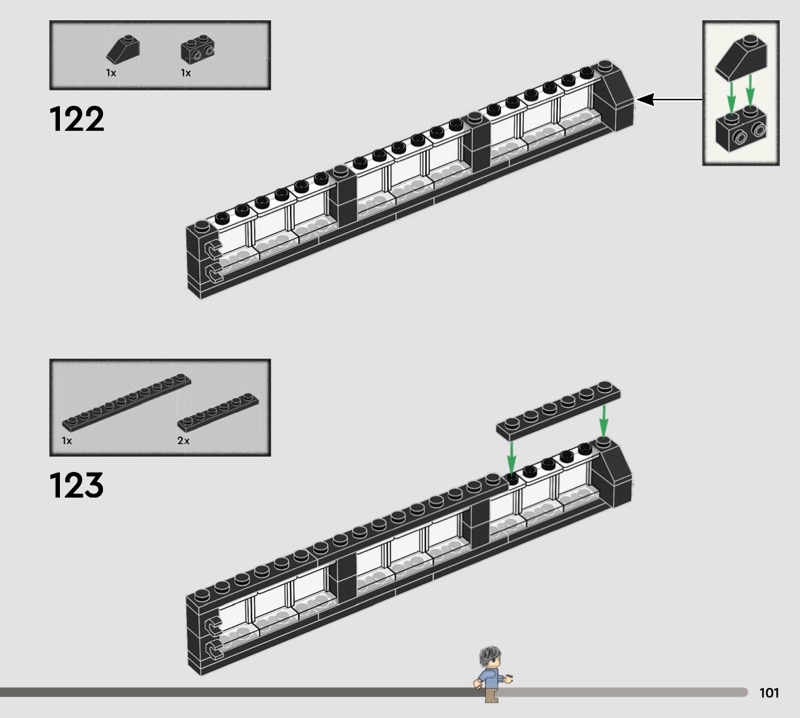 1x 1x

122

1x 2x

123

101