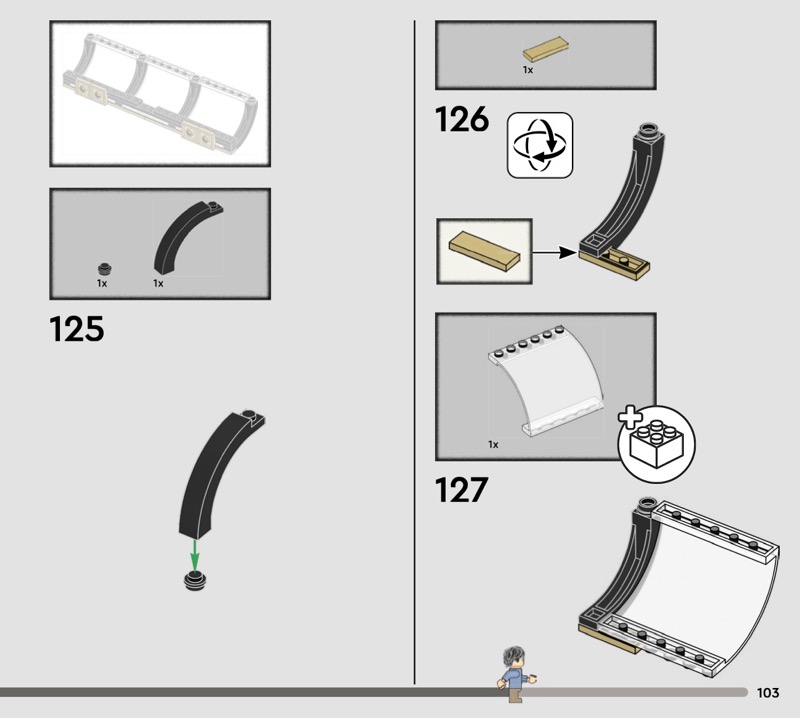 1x 1x

125

1x

126

1x

127

103