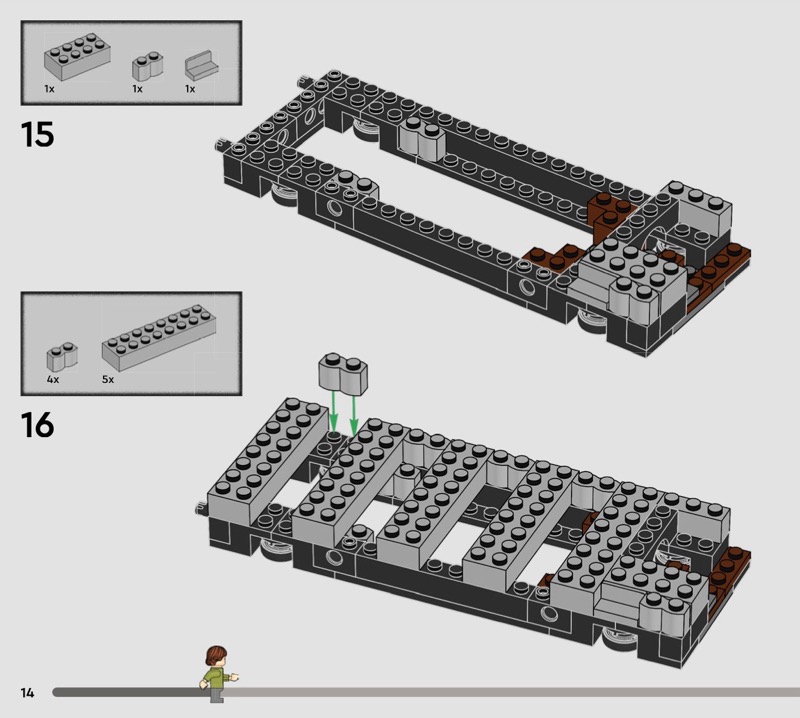 1x 1x 1x

15

4x 5x

16

14