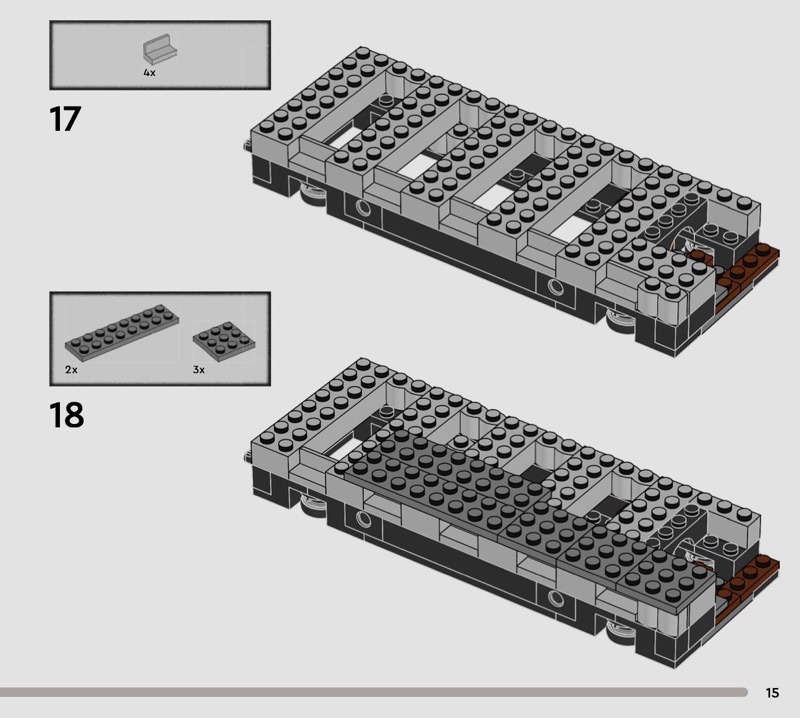 4x

17

2x

3x

18

15