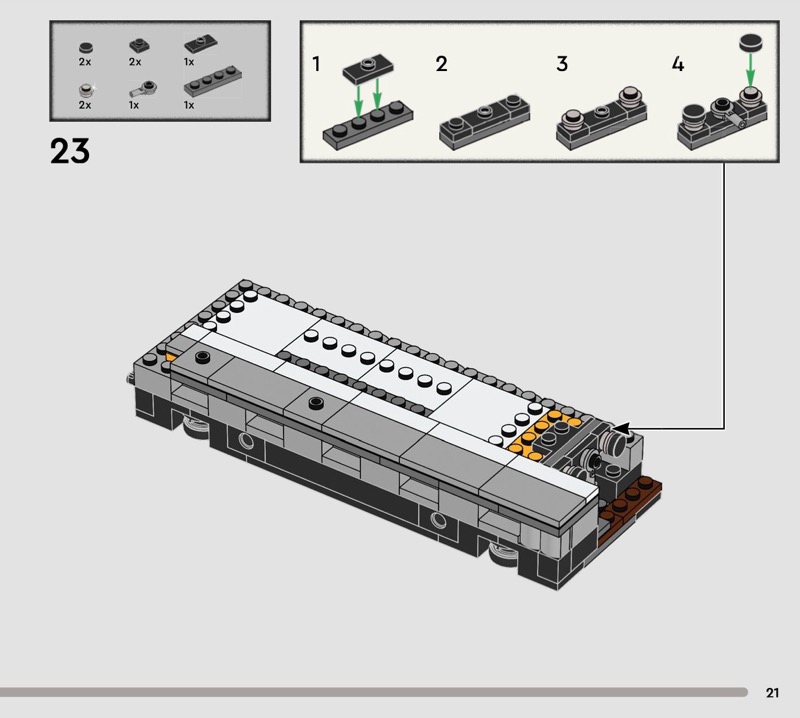 2x 2x 1x
2x 1x 1x

23

1 2 3 4

21