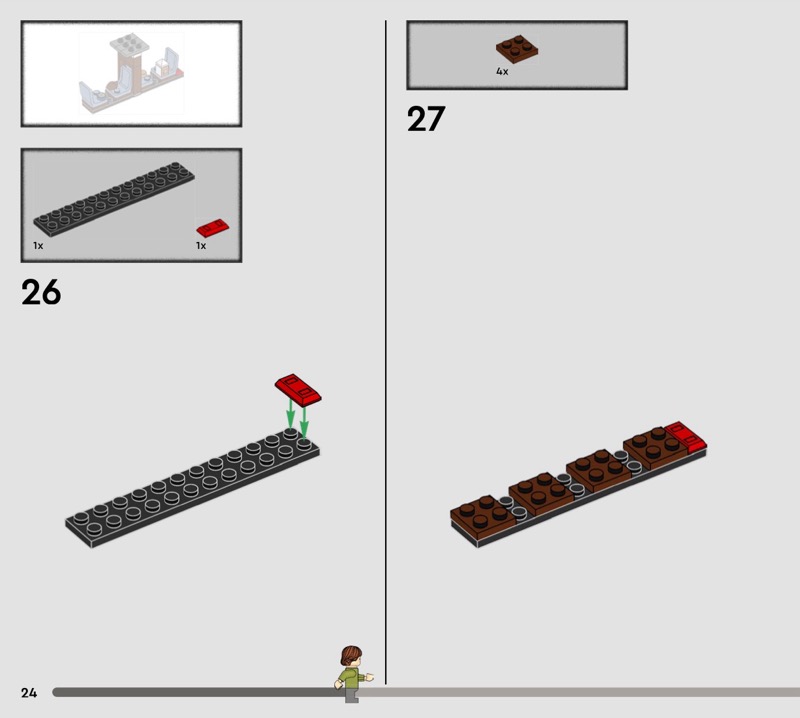 1x

1x

26

4x

27

24