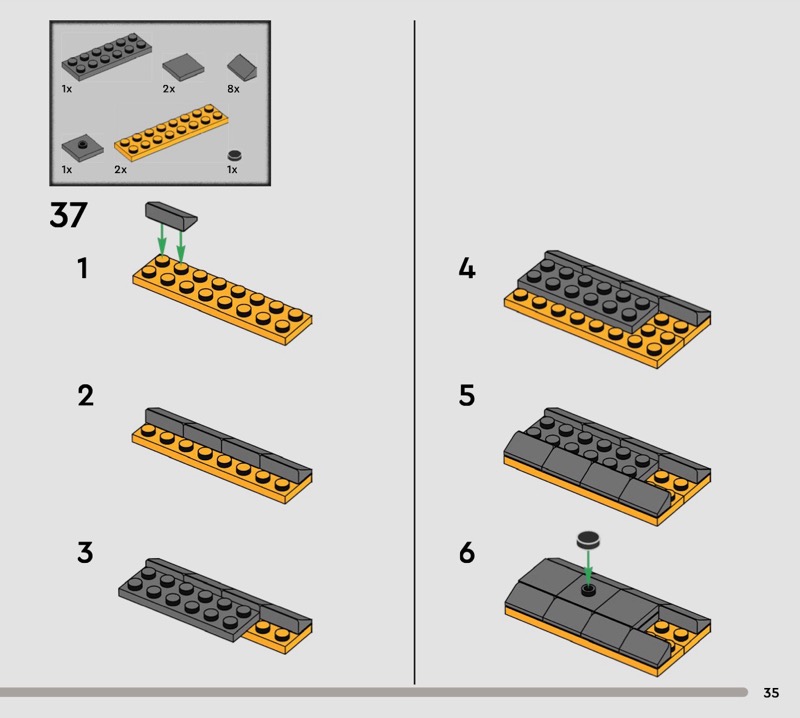 1x
2x
8x
1x
2x
1x

37

1

2

3

4

5

6

35