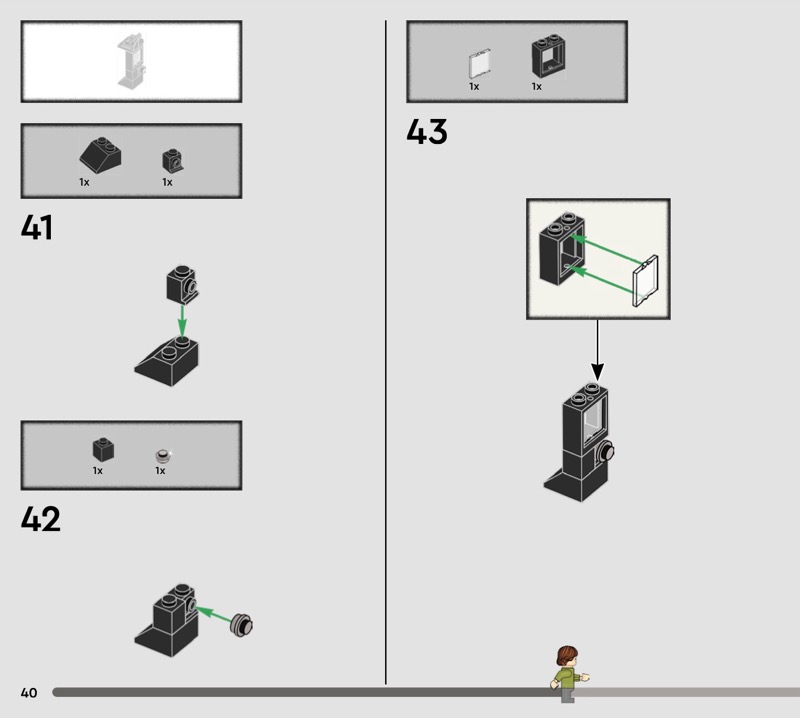 1x
1x

41

1x
1x

42

1x
1x

43

40