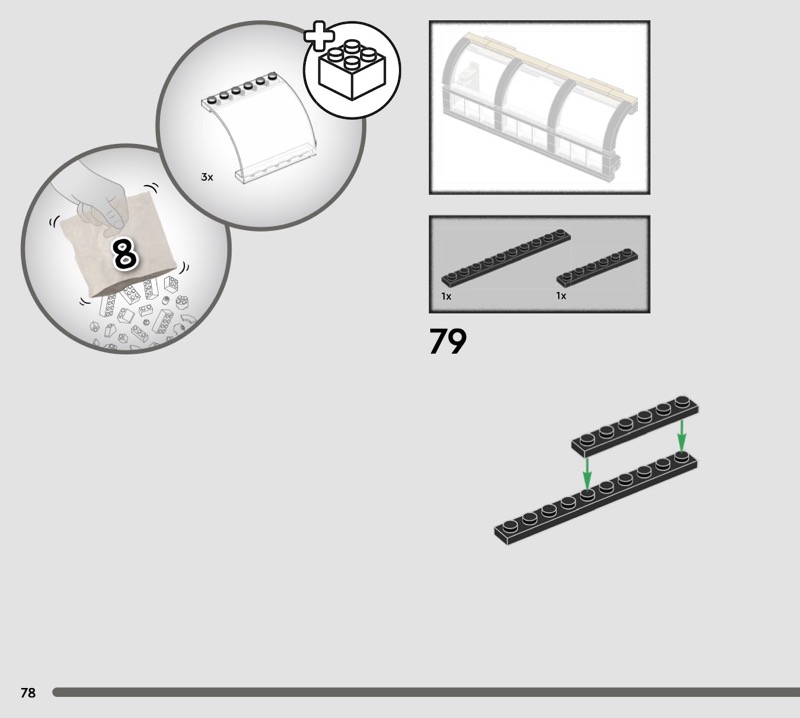 3x

8

1x

1x

79

78