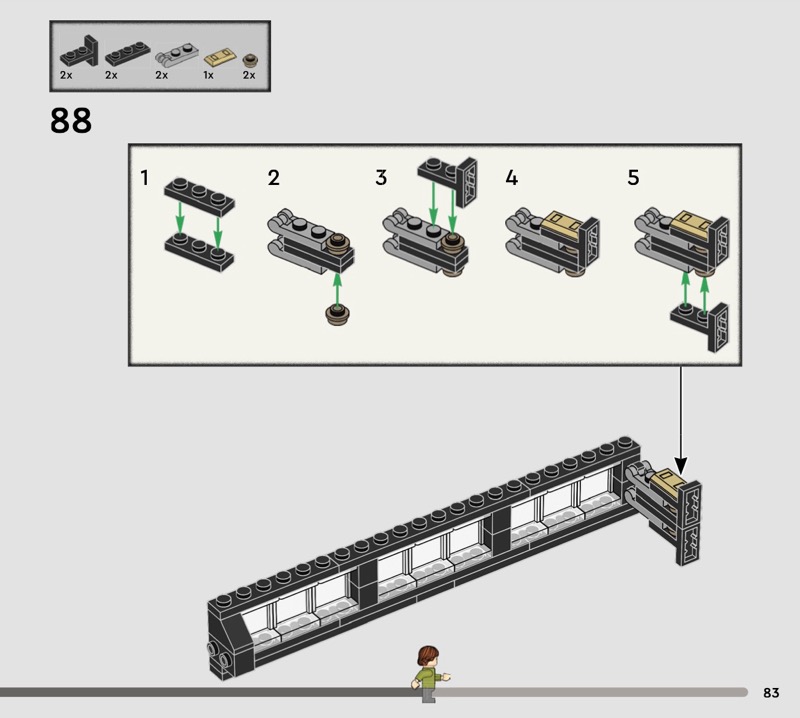 2x 2x 2x 1x 2x

88

1

2

3

4

5

83