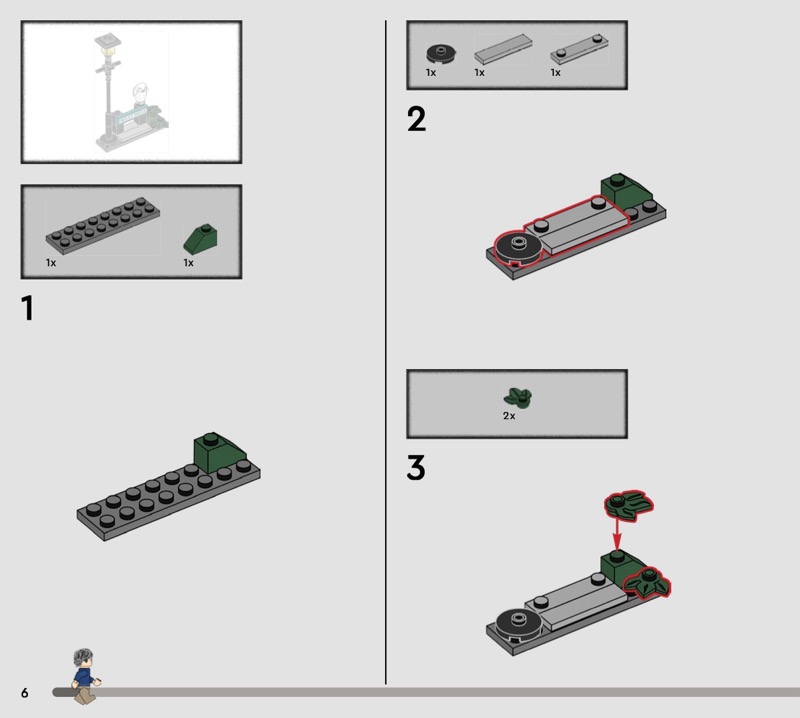 1x

1x

1

1x

1x

1x

2

2x

3

6