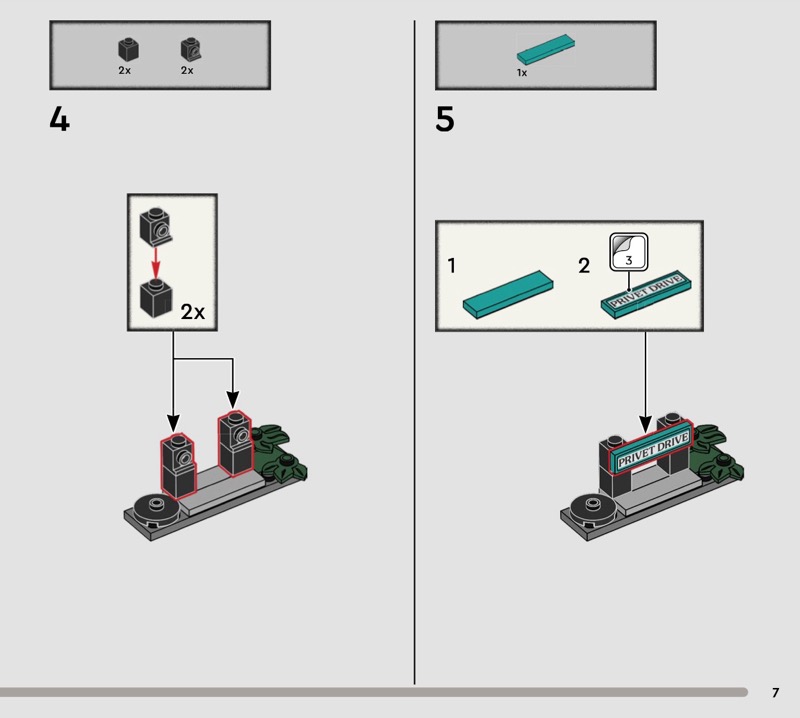 2x 2x

4

2x

1x

5

1

2

3

PRIVET DRIVE

PRIVET DRIVE

7