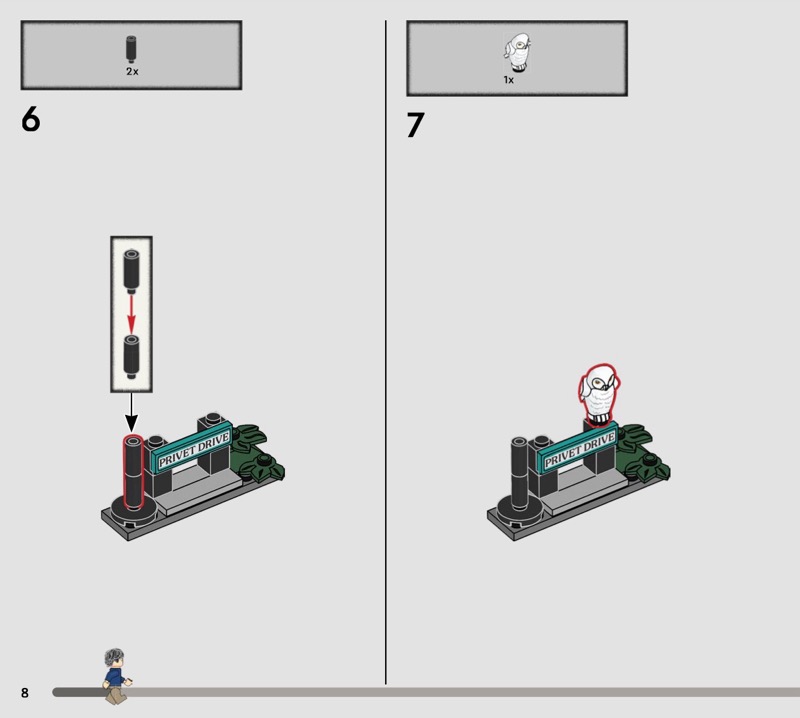 2x

6

PRIVET DRIVE

1x

7

PRIVET DRIVE

8