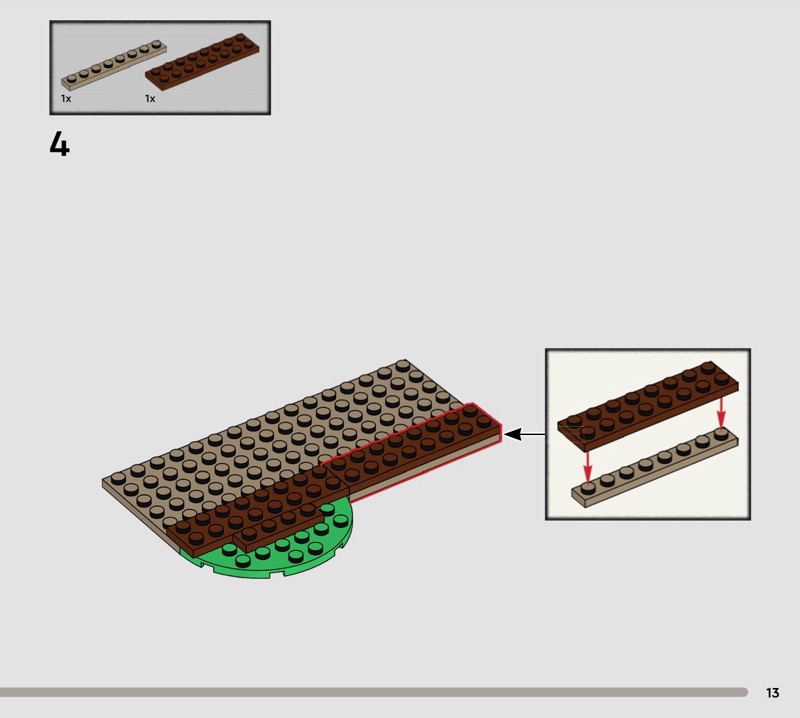 1x 1x

4

13