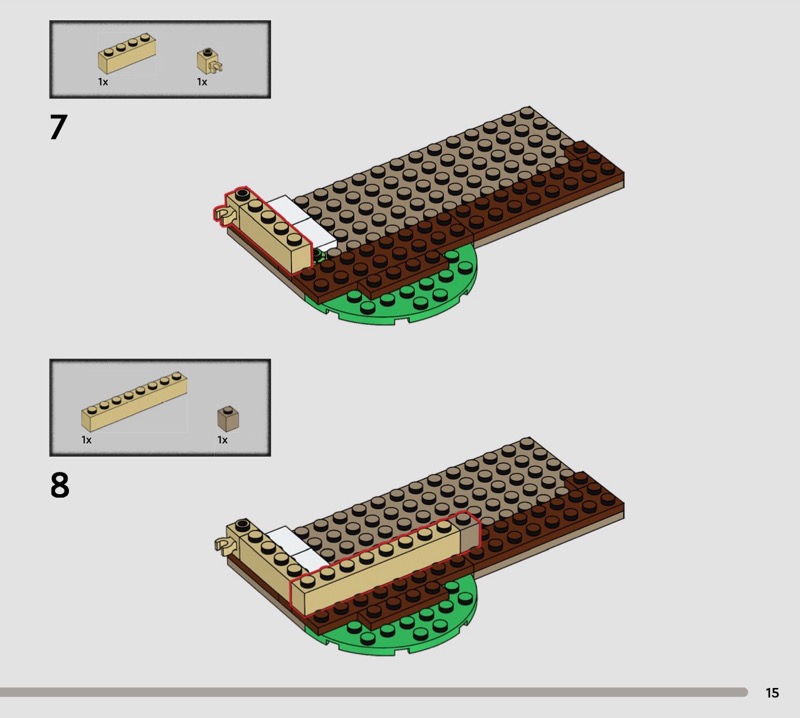 1x 1x

7

1x 1x

8

15