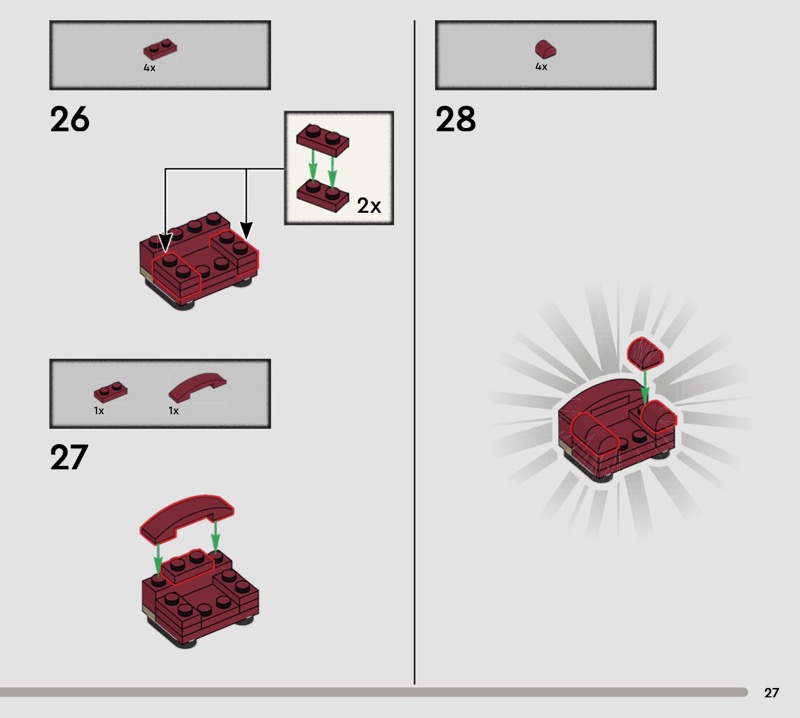 4x

26

2x

1x 1x

27

4x

28

27