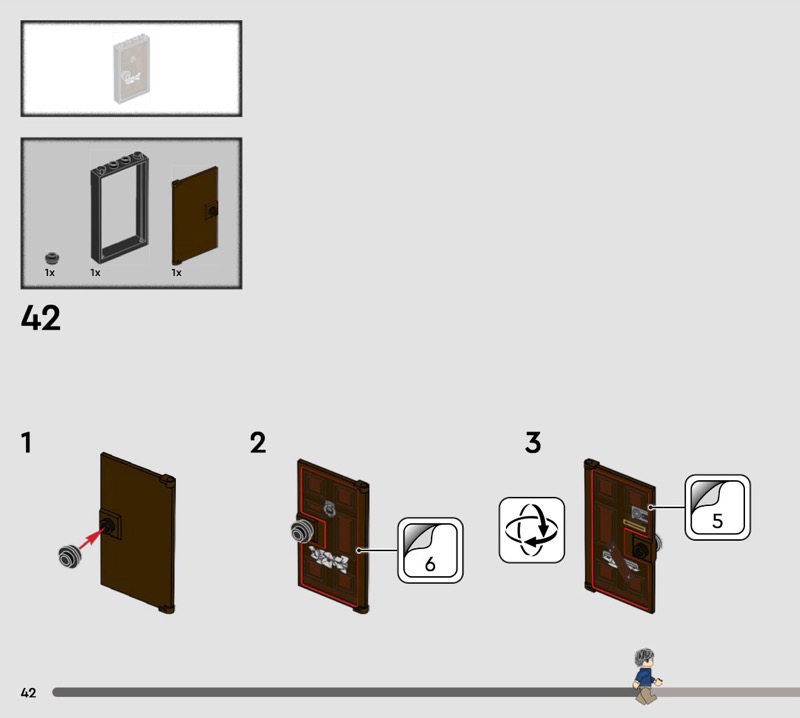 1x
1x
1x

42

1

2

6

3

5

42