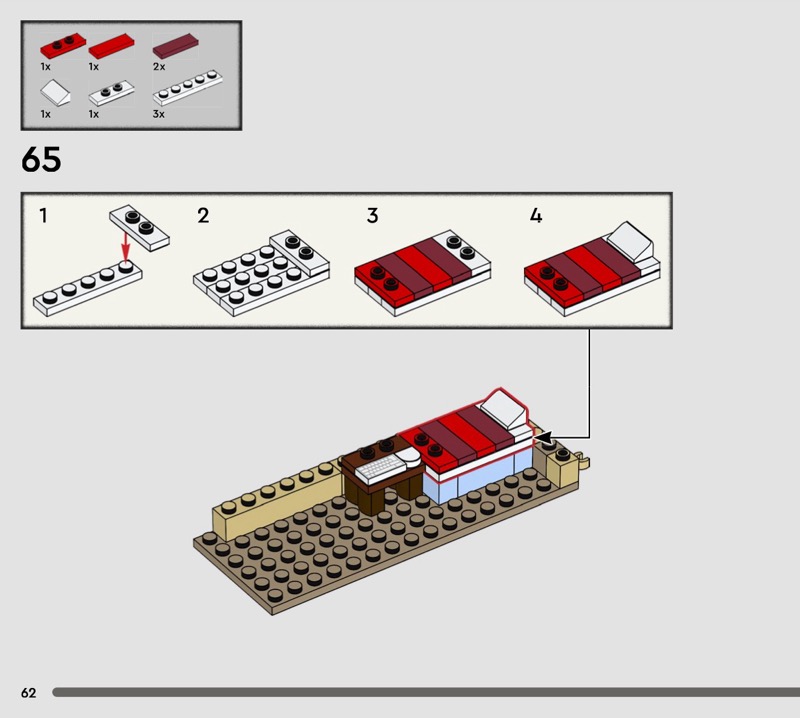 1x 1x 2x
1x 1x 3x

65

1

2

3

4

62