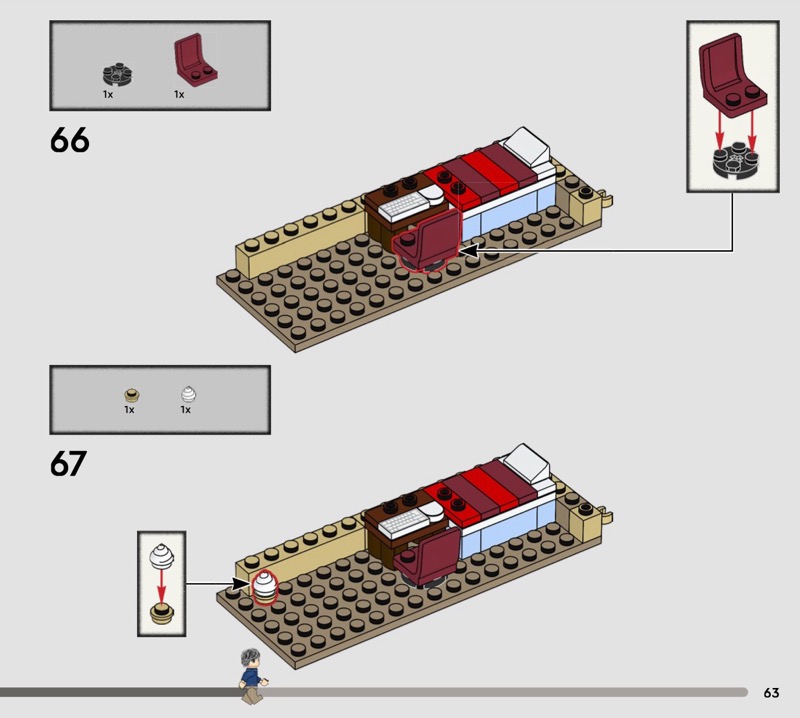 1x
1x

66

1x
1x

67

63