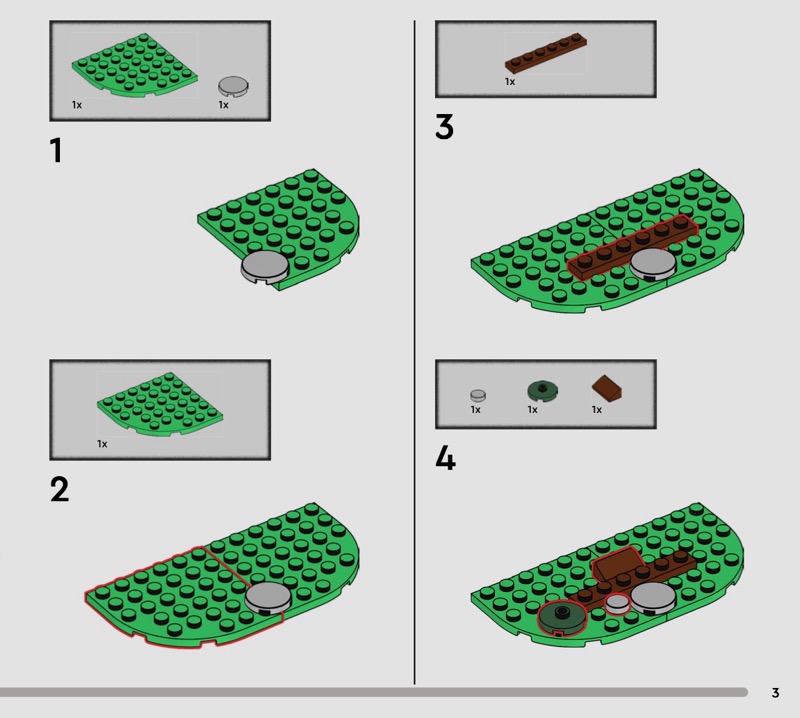 1x 1x

1

1x

2

1x

3

1x 1x 1x

4

3