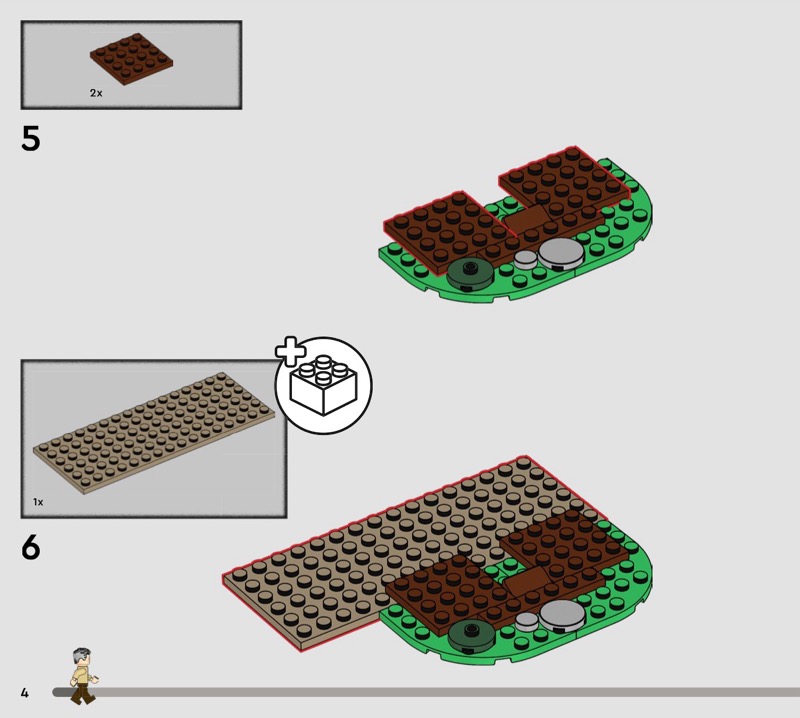 2x

5

1x

6

4