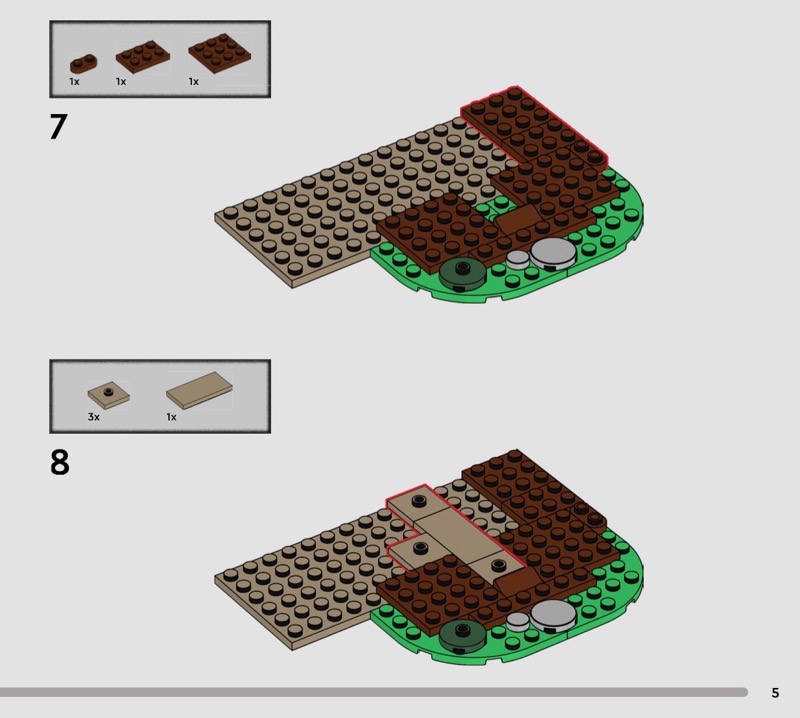 1x 1x 1x

7

3x 1x

8

5