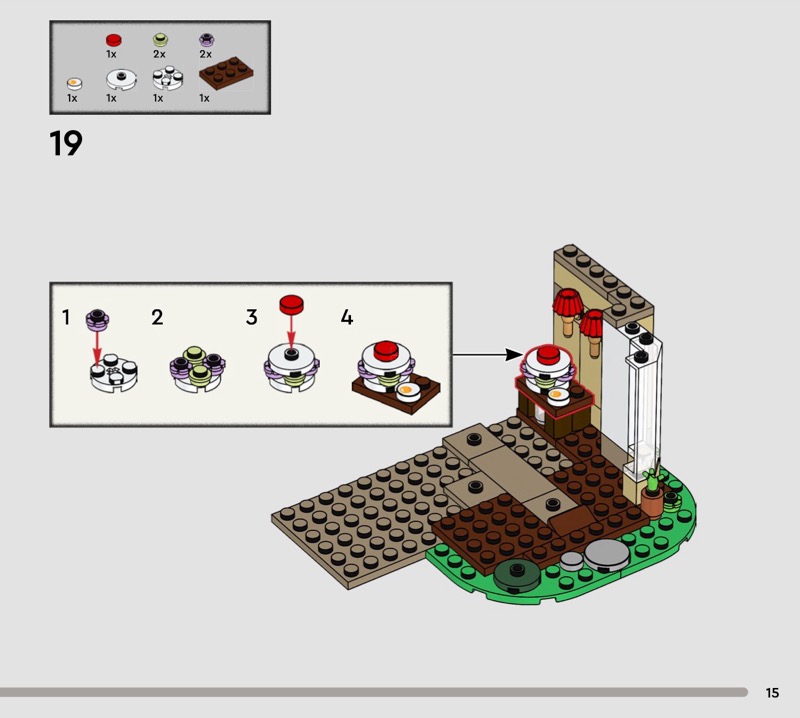 1x 2x 2x
1x 1x 1x 1x

19

1 2 3 4

15