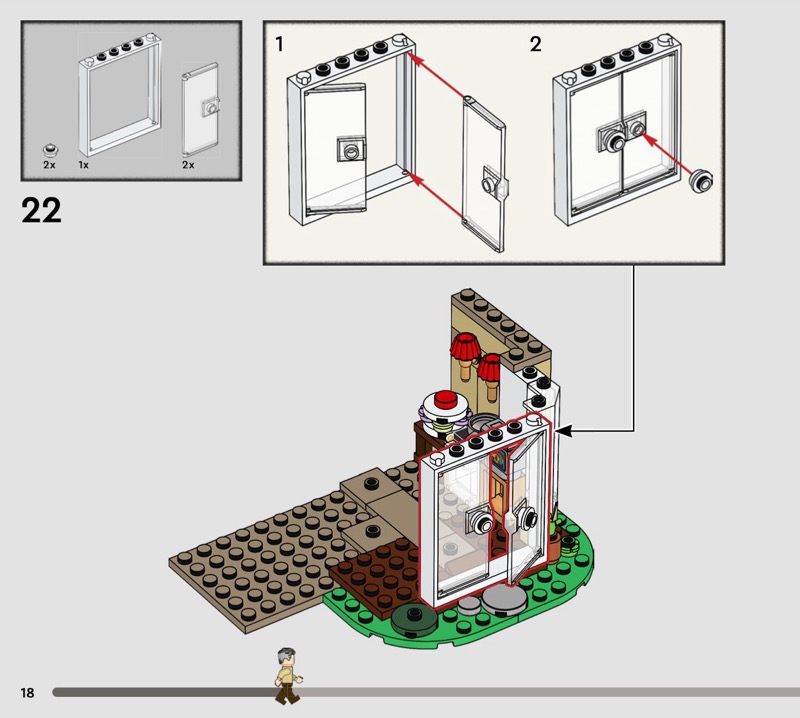 2x 1x 2x

22

1

2

18