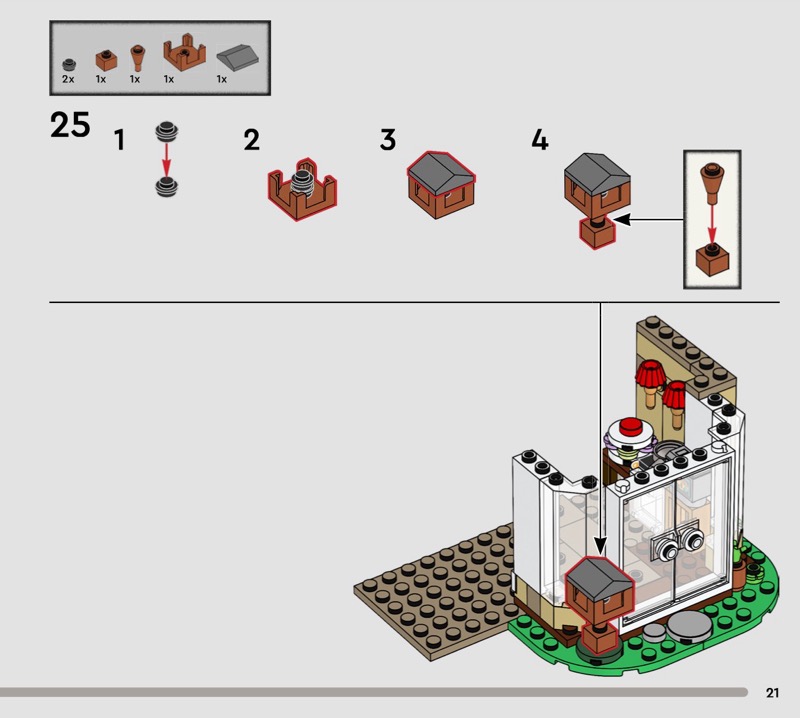 2x 1x 1x 1x 1x

25

1

2

3

4

21