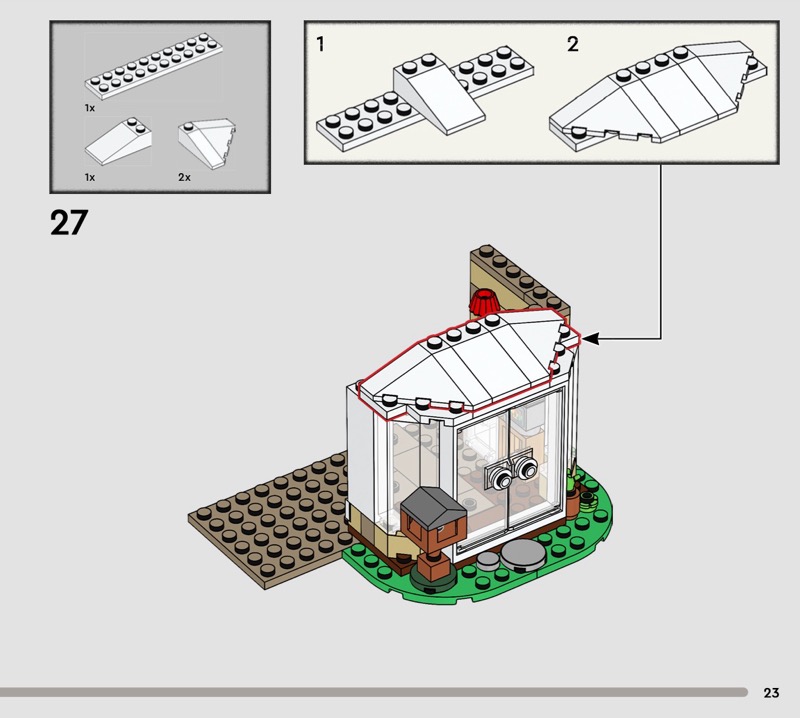 1x

1x

2x

27

1

2

23