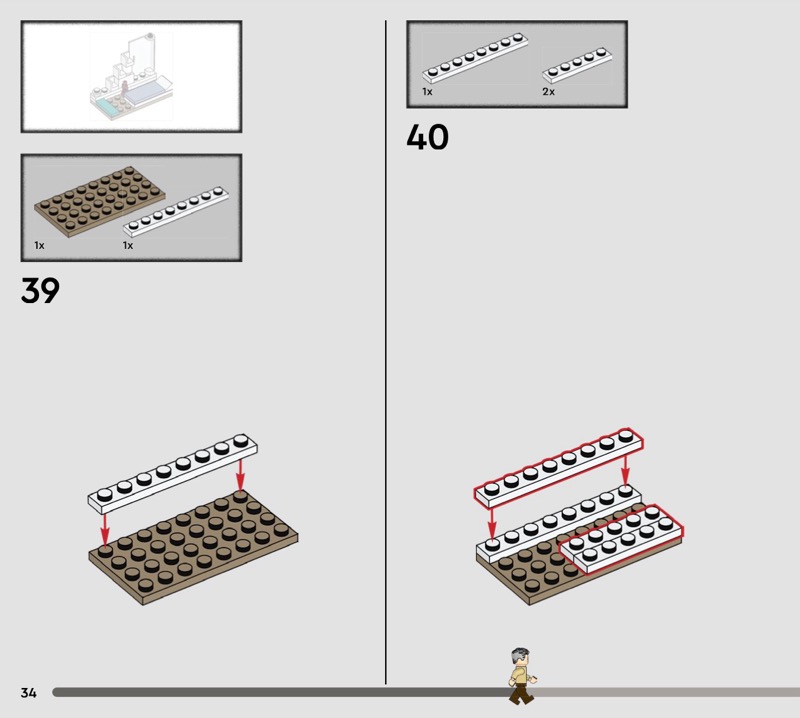 1x

1x

39

1x

2x

40

34