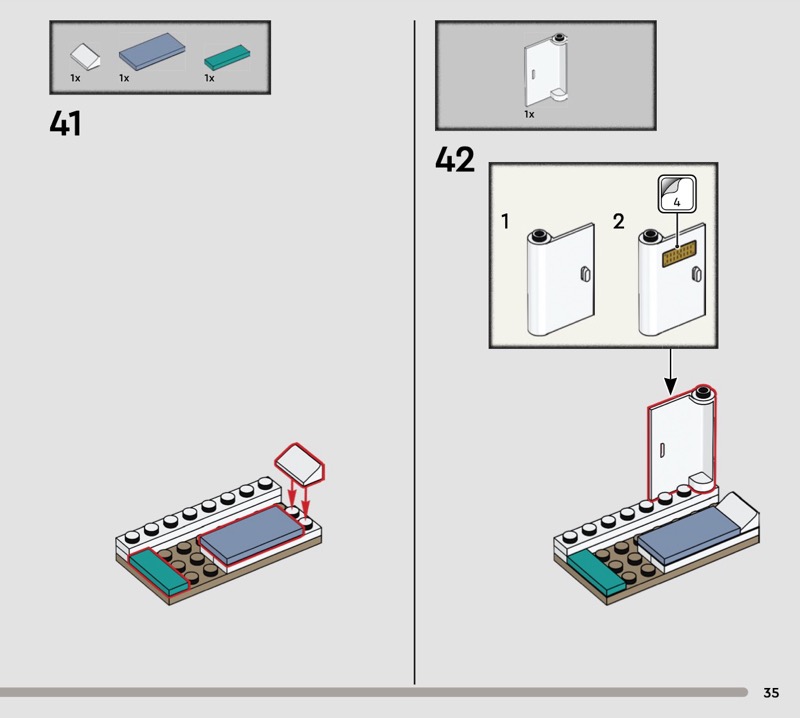 1x 1x 1x

41

1x

42

1

2

4

35