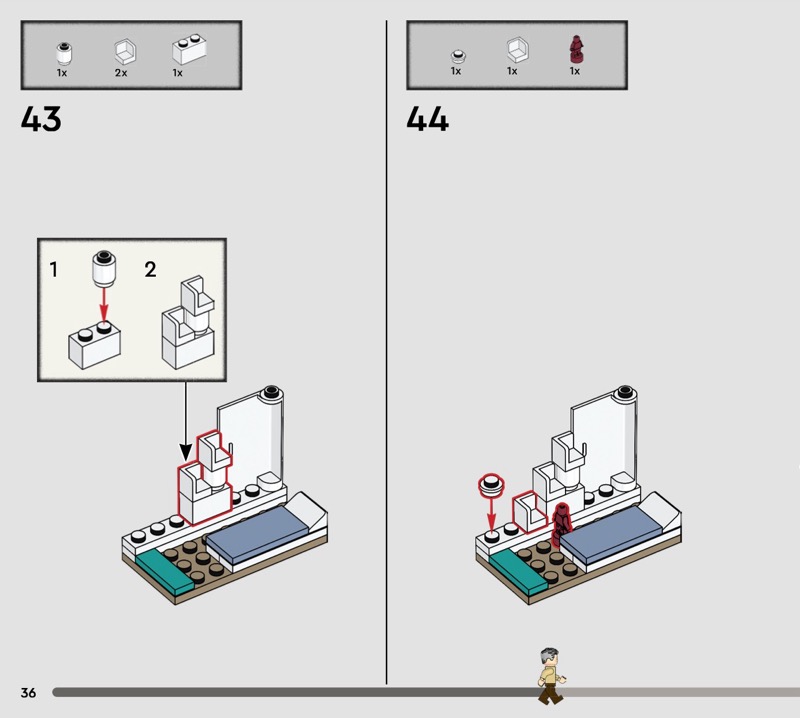 1x 2x 1x

43

1 2

1x 1x 1x

44

36