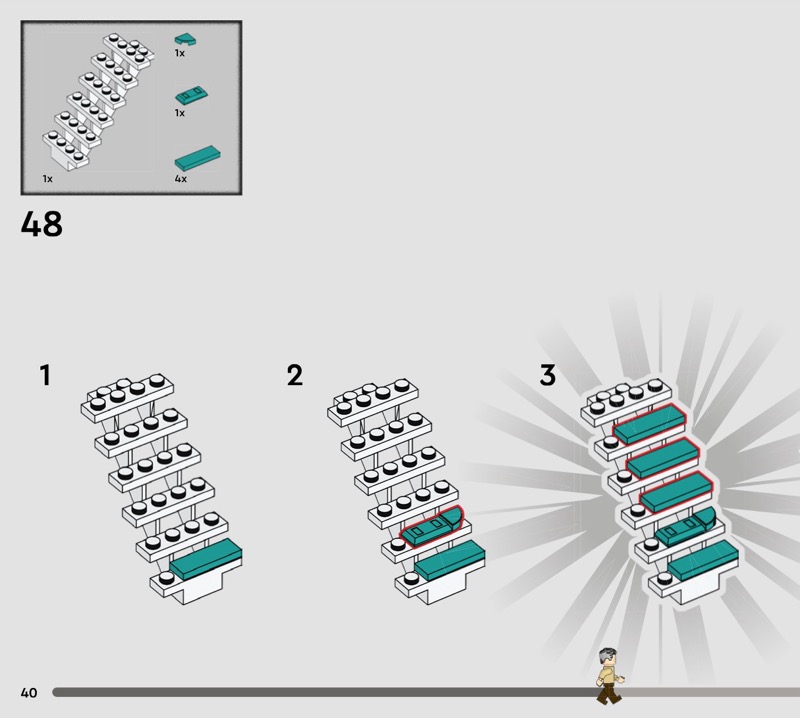 1x
1x
1x
4x

48

1

2

3

40