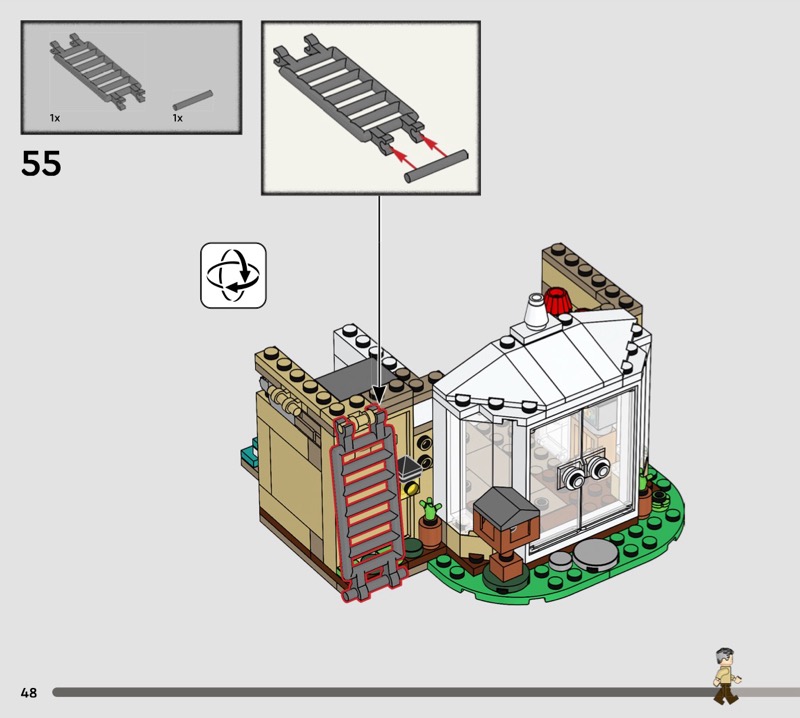 1x
1x
55
48