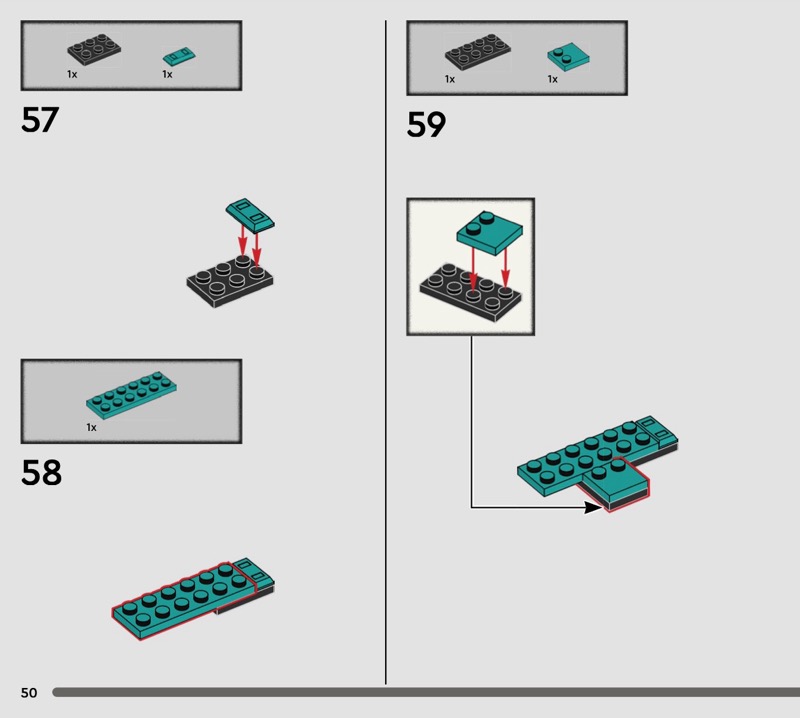 1x 1x

57

1x

58

1x 1x

59

50