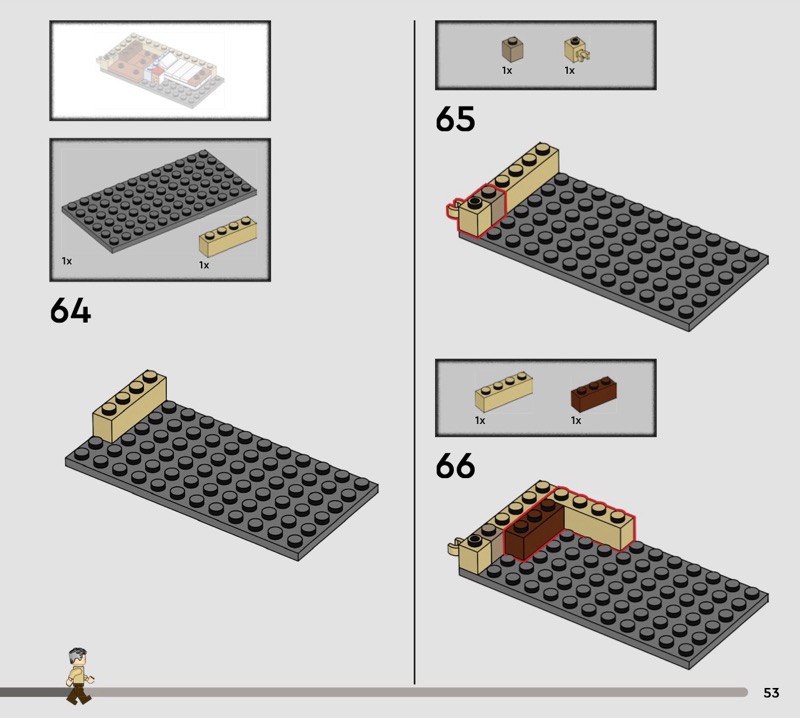 1x

1x

64

1x

1x

65

1x

1x

66

53